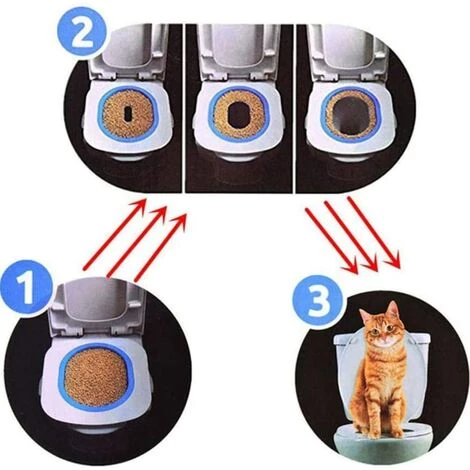 2

1

3