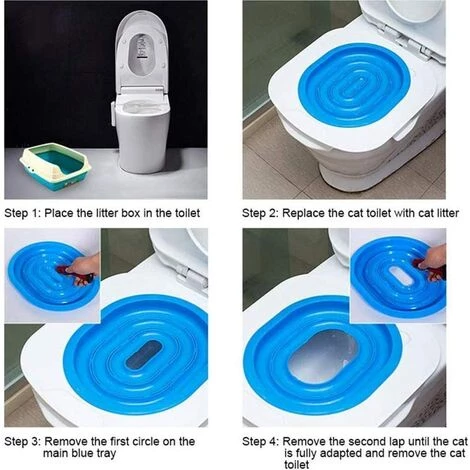 Step 1: Place the litter box in the toilet

Step 2: Replace the cat toilet with cat litter

Step 3: Remove the first circle on the main blue tray

Step 4: Remove the second lap until the cat is fully adapted and remove the cat toilet