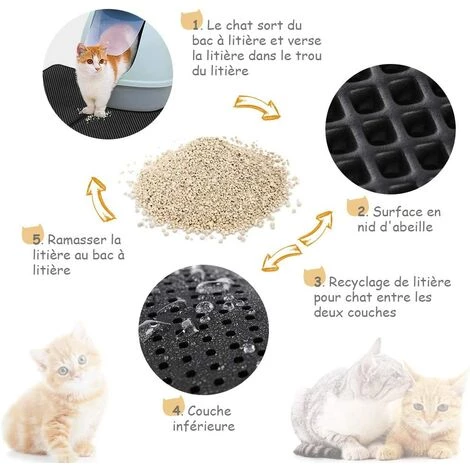 1. Le chat sort du bac à litière et verse la litière dans le trou du litière

2. Surface en nid d'abeille

3. Recyclage de litière pour chat entre les deux couches

4. Couche inférieure

5. Ramasser la litière au bac à litière