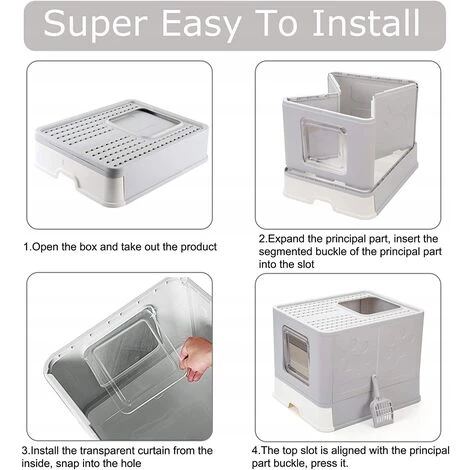 Super Easy To Install

1.Open the box and take out the product

2.Expand the principal part, insert the segmented buckle of the principal part into the slot

3.Install the transparent curtain from the inside, snap into the hole

4.The top slot is aligned with the principal part buckle, press it.