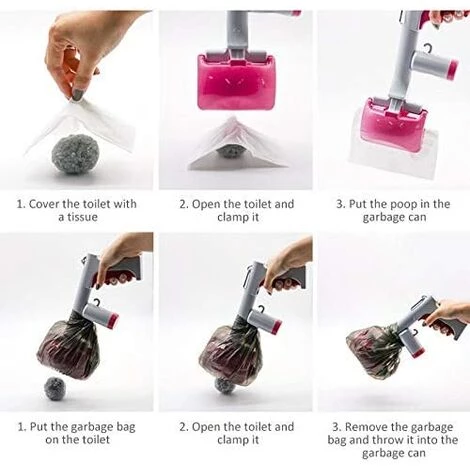 1. Cover the toilet with a tissue

2. Open the toilet and clamp it

3. Put the poop in the garbage can

1. Put the garbage bag on the toilet

2. Open the toilet and clamp it

3. Remove the garbage bag and throw it into the garbage can