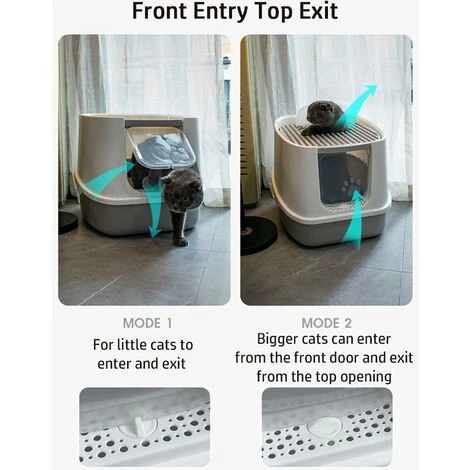 Front Entry Top Exit

MODE 1
For little cats to enter and exit

MODE 2
Bigger cats can enter from the front door and exit from the top opening