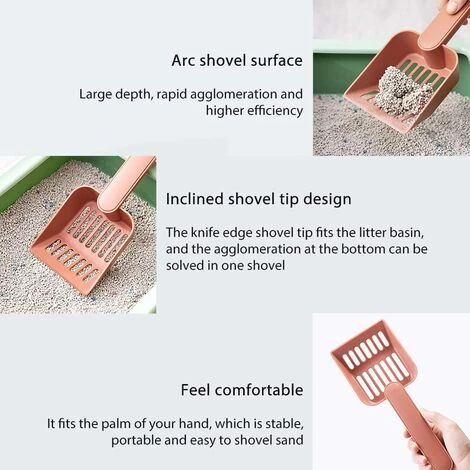 Arc shovel surface

Large depth, rapid agglomeration and higher efficiency

Inclined shovel tip design

The knife edge shovel tip fits the litter basin, and the agglomeration at the bottom can be solved in one shovel

Feel comfortable

It fits the palm of your hand, which is stable, portable and easy to shovel sand