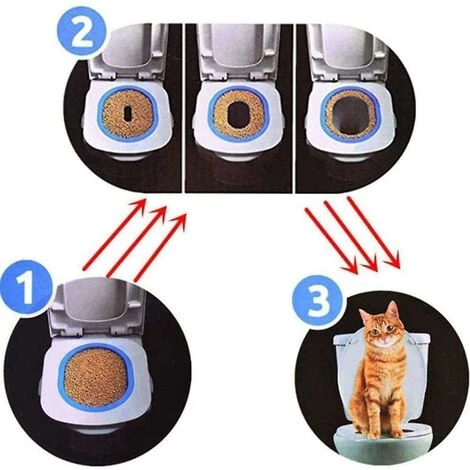 2

1

3