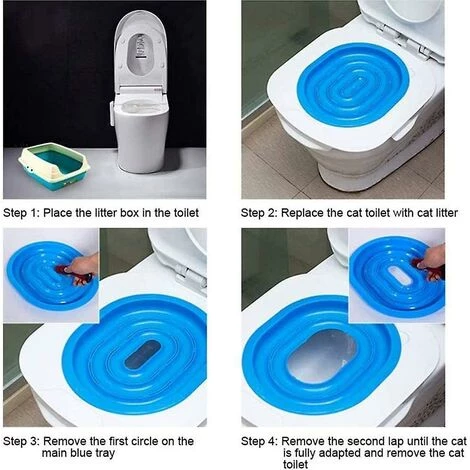 Step 1: Place the litter box in the toilet

Step 2: Replace the cat toilet with cat litter

Step 3: Remove the first circle on the main blue tray

Step 4: Remove the second lap until the cat is fully adapted and remove the cat toilet