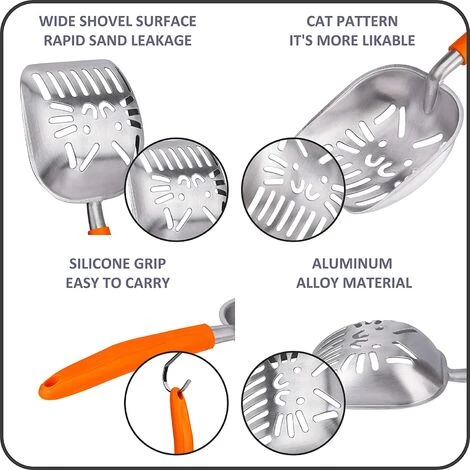 WIDE SHOVEL SURFACE
RAPID SAND LEAKAGE

CAT PATTERN
IT'S MORE LIKABLE

SILICONE GRIP
EASY TO CARRY

ALUMINUM
ALLOY MATERIAL